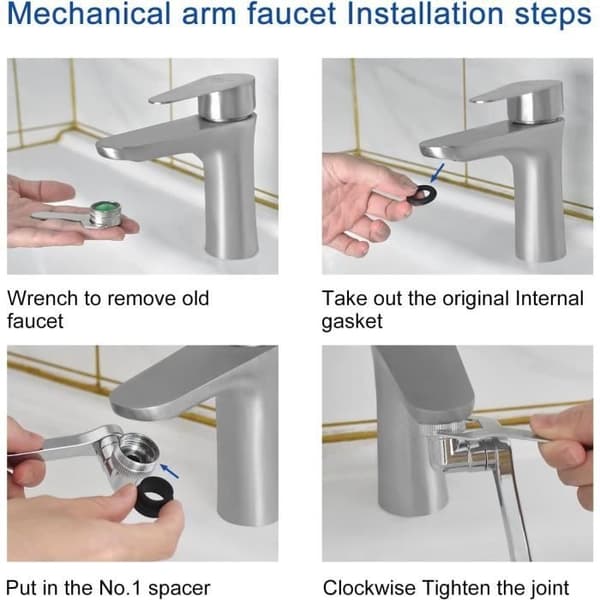 Mechanical arm faucet Installation steps

Wrench to remove old faucet

Take out the original Internal gasket

Put in the No.1 spacer

Clockwise Tighten the joint