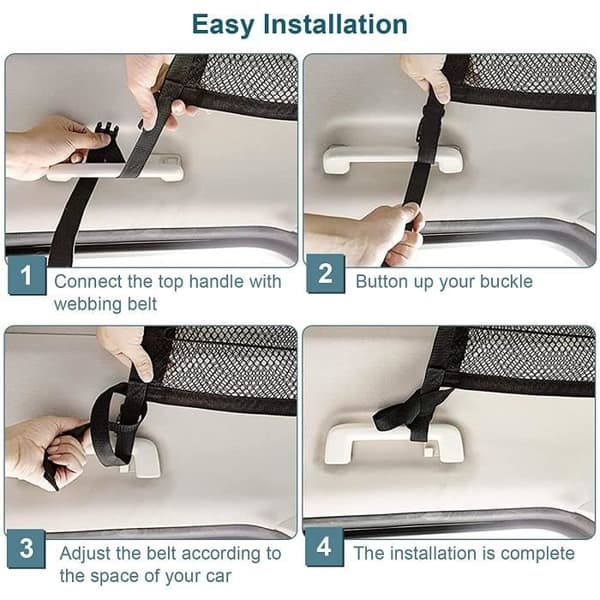 Easy Installation

1 Connect the top handle with webbing belt

2 Button up your buckle

3 Adjust the belt according to the space of your car

4 The installation is complete