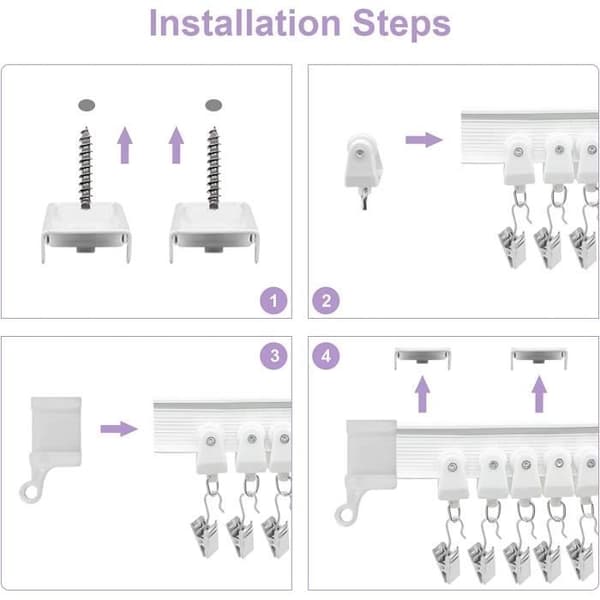 Installation Steps

1

2

3

4