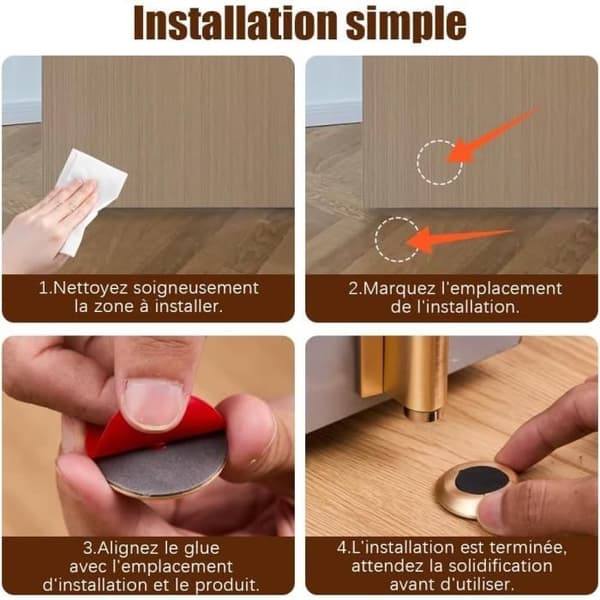 Installation simple

1.Nettoyez soigneusement la zone à installer.

2.Marquez l'emplacement de l'installation.

3.Alignez le glue avec l'emplacement d'installation et le produit.

4.L'installation est terminée, attendez la solidification avant d'utiliser.