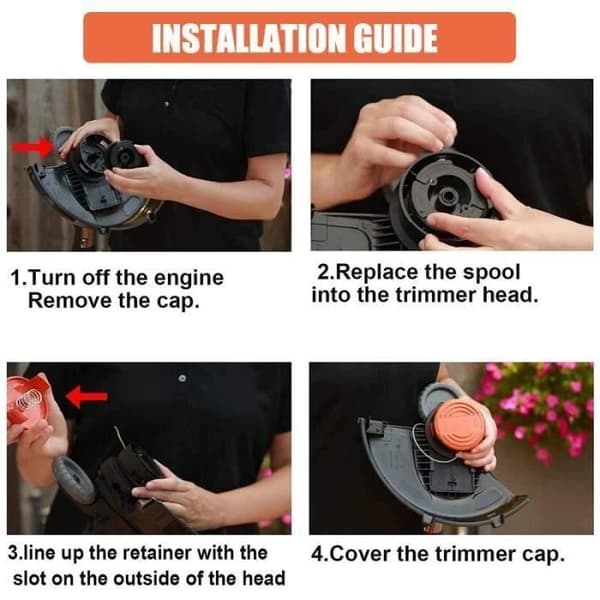 INSTALLATION GUIDE

1.Turn off the engine
Remove the cap.

2.Replace the spool
into the trimmer head.

3.line up the retainer with the
slot on the outside of the head

4.Cover the trimmer cap.