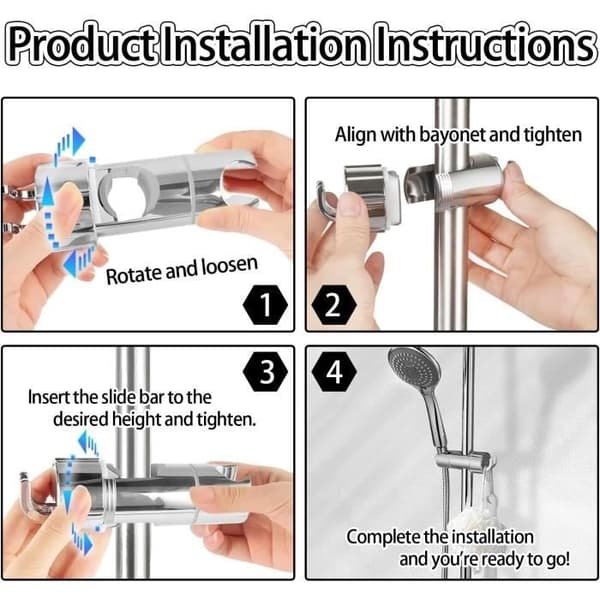 Product Installation Instructions

Rotate and loosen

1

Align with bayonet and tighten

2

3

Insert the slide bar to the desired height and tighten.

4

Complete the installation and you're ready to go!