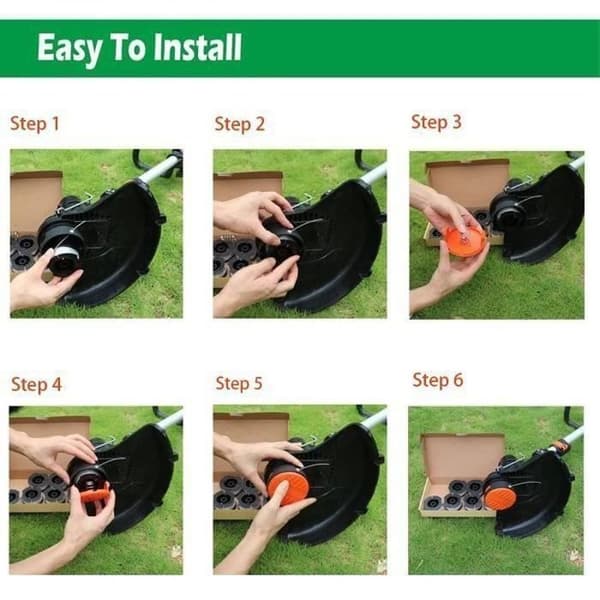 Easy To Install

Step 1

Step 2

Step 3

Step 4

Step 5

Step 6