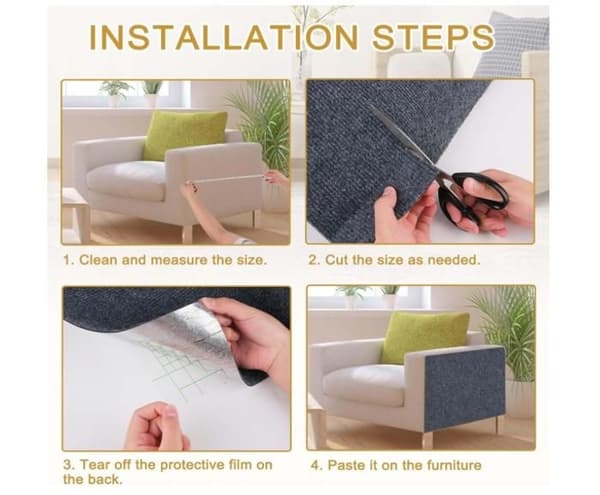 INSTALLATION STEPS

1. Clean and measure the size.

2. Cut the size as needed.

3. Tear off the protective film on the back.

4. Paste it on the furniture