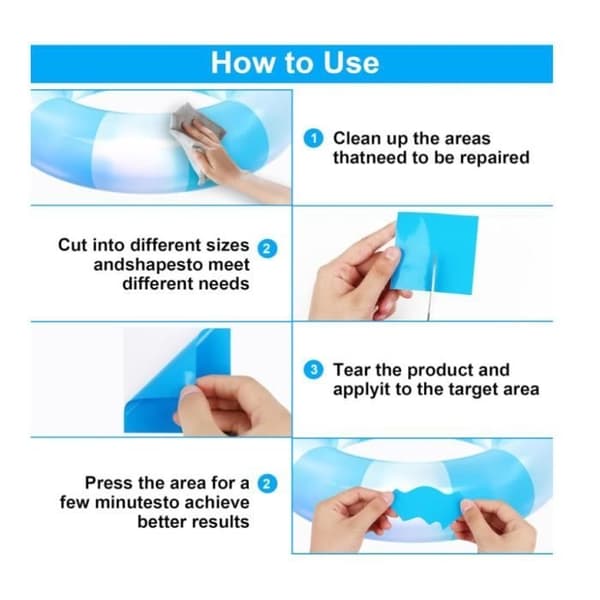 How to Use

1 Clean up the areas thatneed to be repaired

Cut into different sizes andshapesto meet different needs 2

3 Tear the product and applyit to the target area

Press the area for a few minutesto achieve better results 2