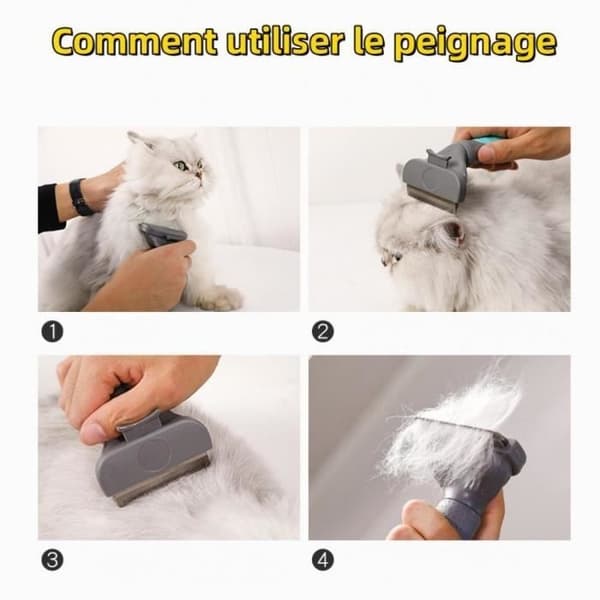 Comment utiliser le peignage

1

2

3

4