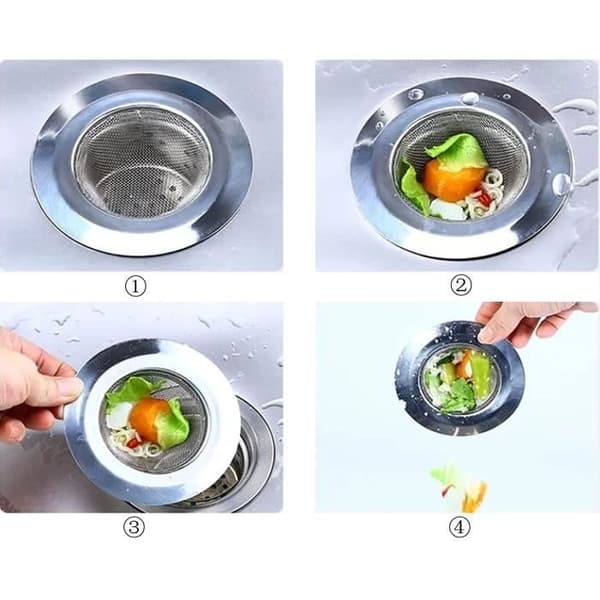 ①

②

③

④