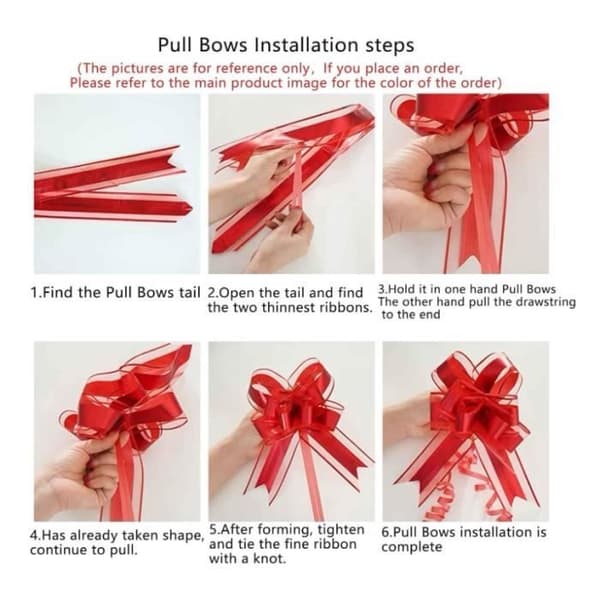 Pull Bows Installation steps
(The pictures are for reference only, If you place an order, Please refer to the main product image for the color of the order)

1.Find the Pull Bows tail

2.Open the tail and find the two thinnest ribbons.

3.Hold it in one hand Pull Bows The other hand pull the drawstring to the end

4.Has already taken shape, continue to pull.

5.After forming, tighten and tie the fine ribbon with a knot.

6.Pull Bows installation is complete