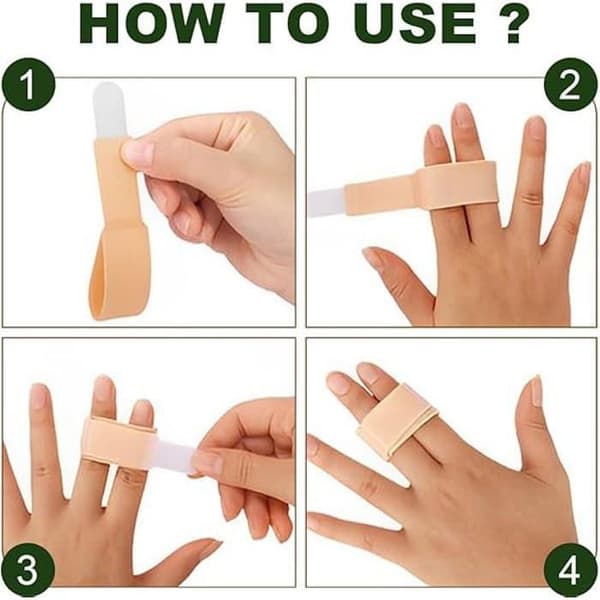 HOW TO USE ?

1

2

3

4