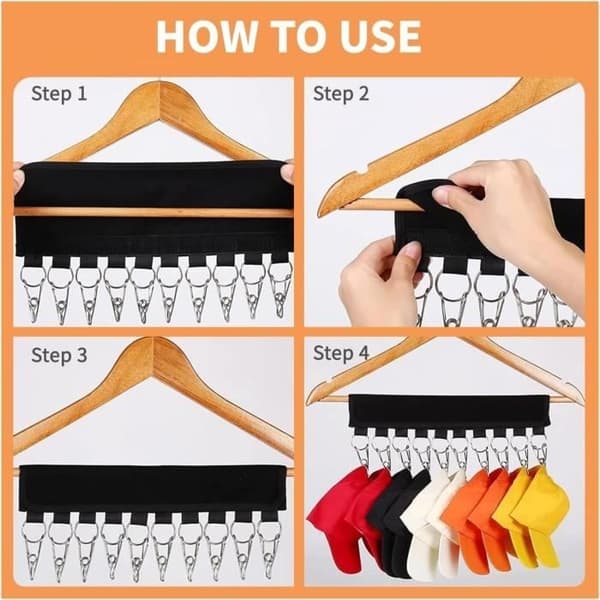 HOW TO USE

Step 1

Step 2

Step 3

Step 4