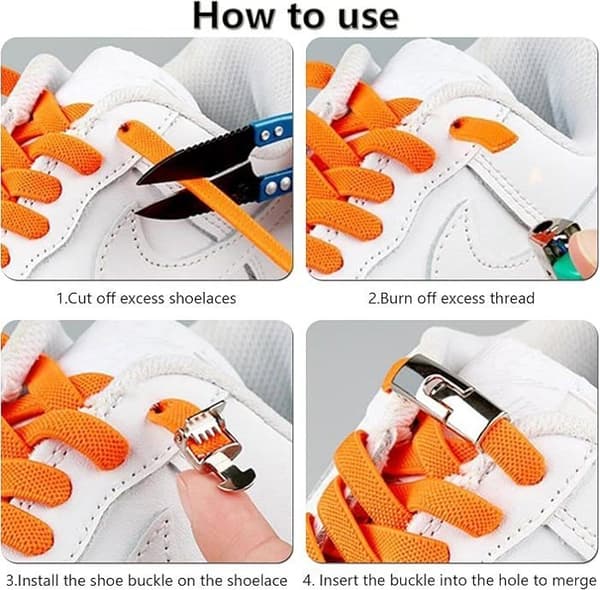 How to use

1.Cut off excess shoelaces

2.Burn off excess thread

3.Install the shoe buckle on the shoelace

4. Insert the buckle into the hole to merge