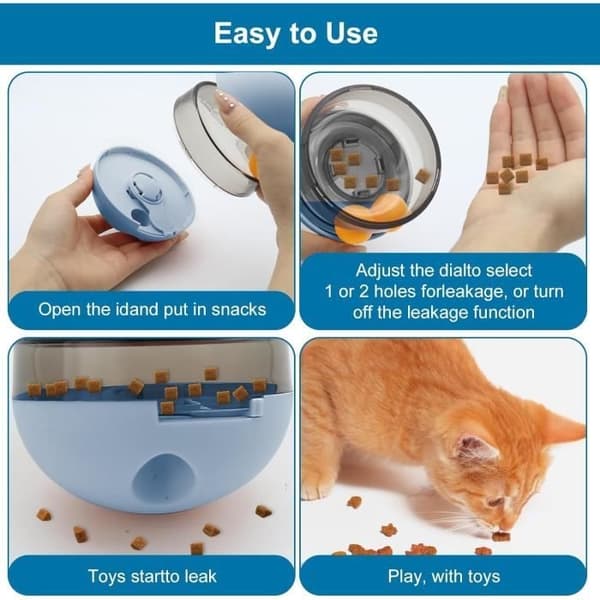 Easy to Use

Open the idand put in snacks

Adjust the dialto select 1 or 2 holes forleakage, or turn off the leakage function

Toys startto leak

Play, with toys