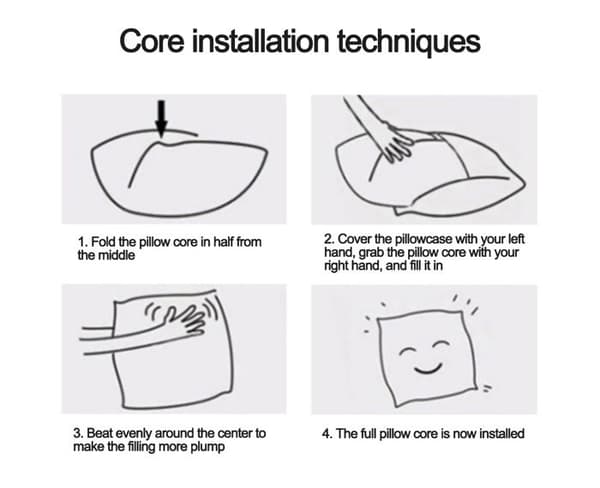 Core installation techniques

1. Fold the pillow core in half from the middle

2. Cover the pillowcase with your left hand, grab the pillow core with your right hand, and fill it in

3. Beat evenly around the center to make the filling more plump

4. The full pillow core is now installed