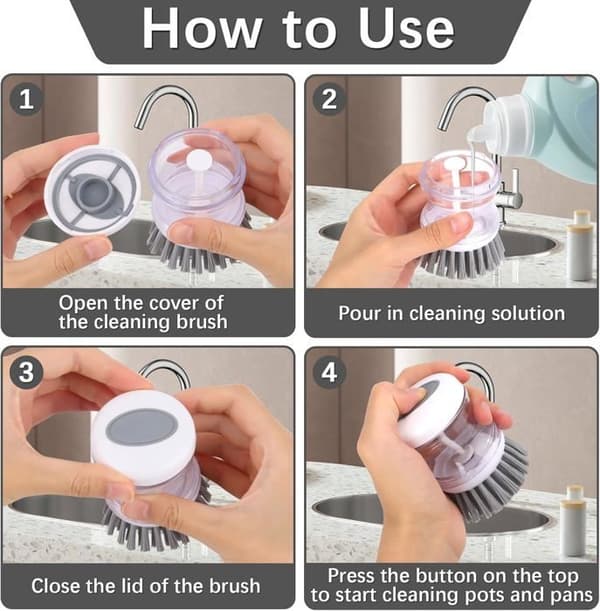 How to Use

1

Open the cover of the cleaning brush

2

Pour in cleaning solution

3

Close the lid of the brush

4

Press the button on the top to start cleaning pots and pans