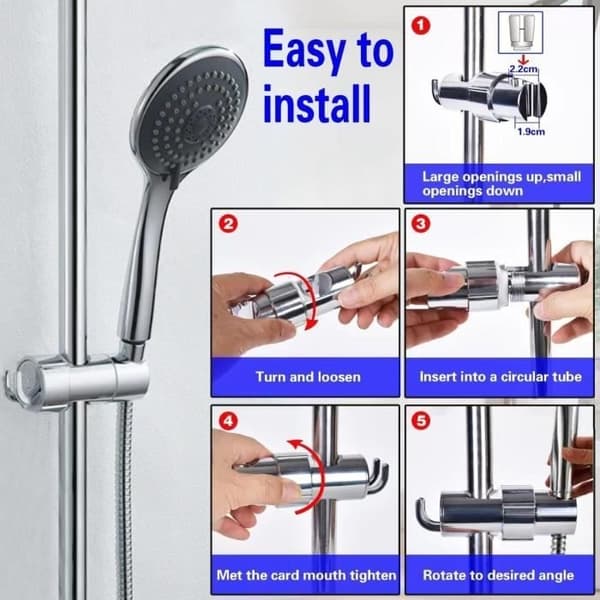 Easy to install

1
2.2cm
1.9cm
Large openings up,small openings down

2
Turn and loosen

3
Insert into a circular tube

4
Met the card mouth tighten

5
Rotate to desired angle