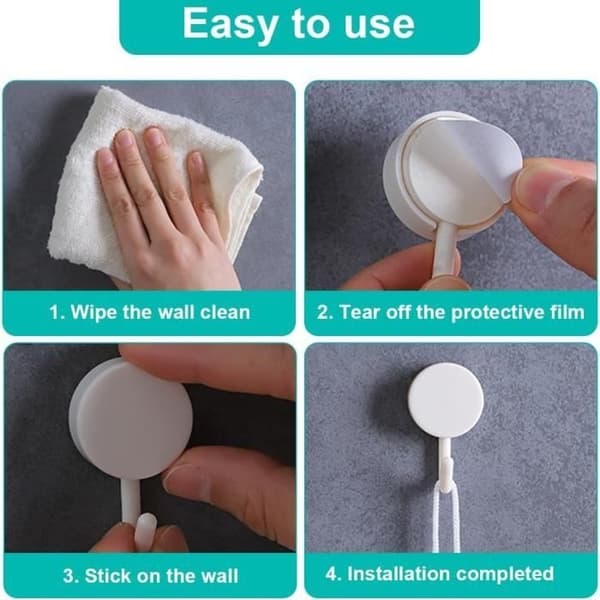 Easy to use

1. Wipe the wall clean

2. Tear off the protective film

3. Stick on the wall

4. Installation completed