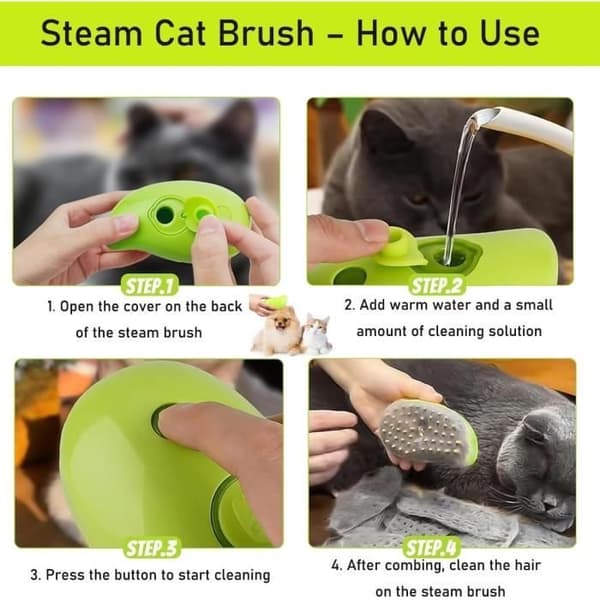 Steam Cat Brush – How to Use

STEP.1
1. Open the cover on the back of the steam brush

STEP.2
2. Add warm water and a small amount of cleaning solution

STEP.3
3. Press the button to start cleaning

STEP.4
4. After combing, clean the hair on the steam brush