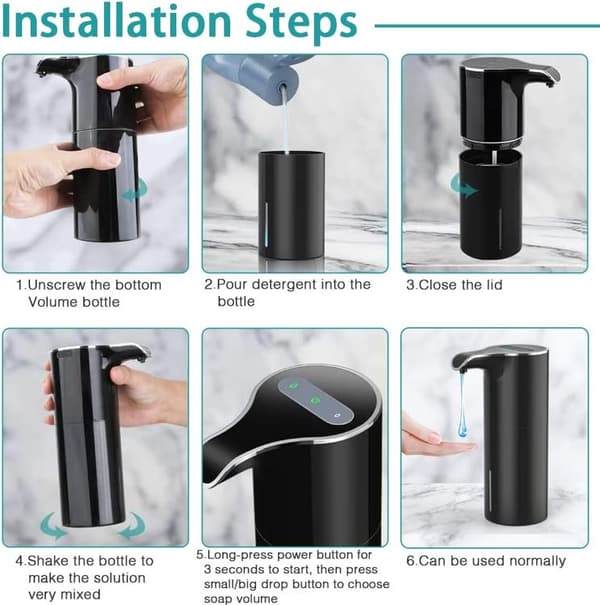 Installation Steps

1.Unscrew the bottom Volume bottle

2.Pour detergent into the bottle

3.Close the lid

4.Shake the bottle to make the solution very mixed

5.Long-press power button for 3 seconds to start, then press small/big drop button to choose soap volume

6.Can be used normally