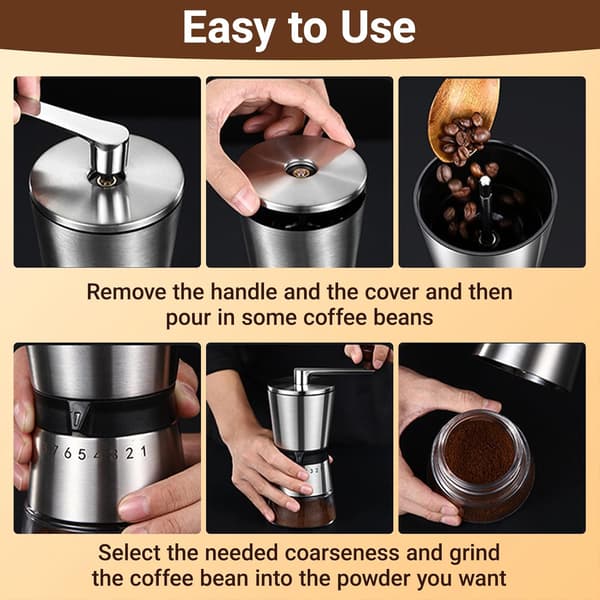 Easy to Use

Remove the handle and the cover and then pour in some coffee beans

7 6 5 4 3 2 1

Select the needed coarseness and grind the coffee bean into the powder you want