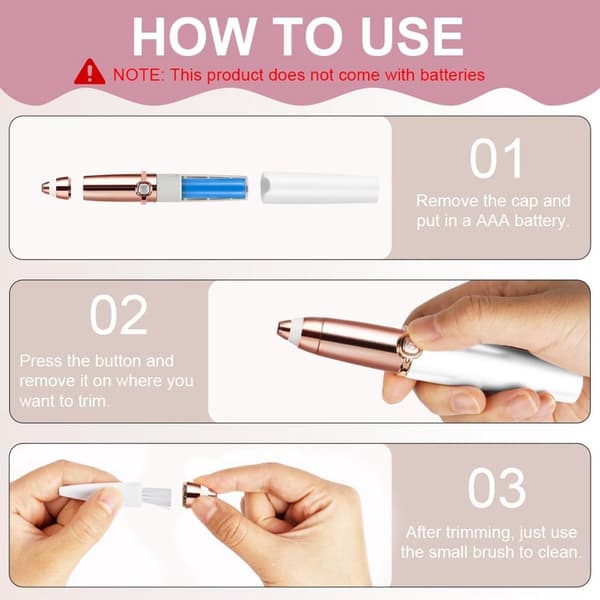 HOW TO USE

NOTE: This product does not come with batteries

01

Remove the cap and put in a AAA battery.

02

Press the button and remove it on where you want to trim.

03

After trimming, just use the small brush to clean.