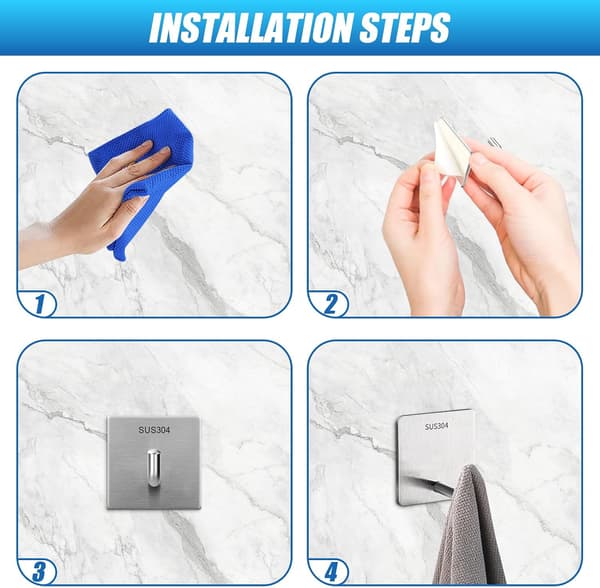 INSTALLATION STEPS

1

2

SUS304

3

SUS304

4