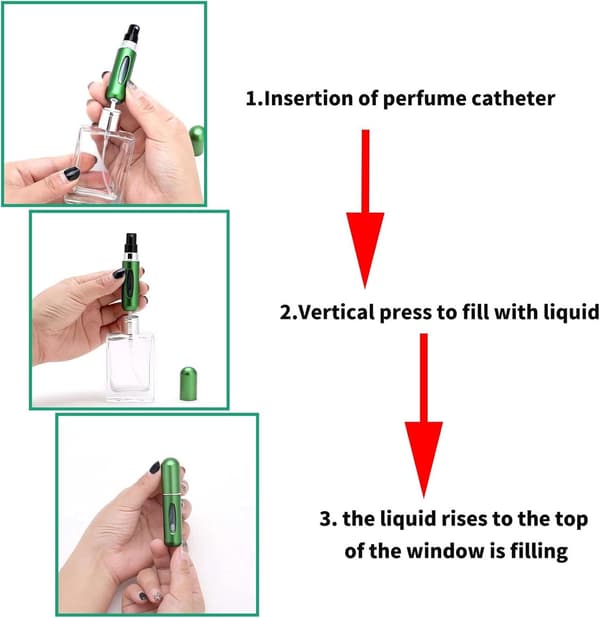 1.Insertion of perfume catheter

2.Vertical press to fill with liquid

3. the liquid rises to the top of the window is filling