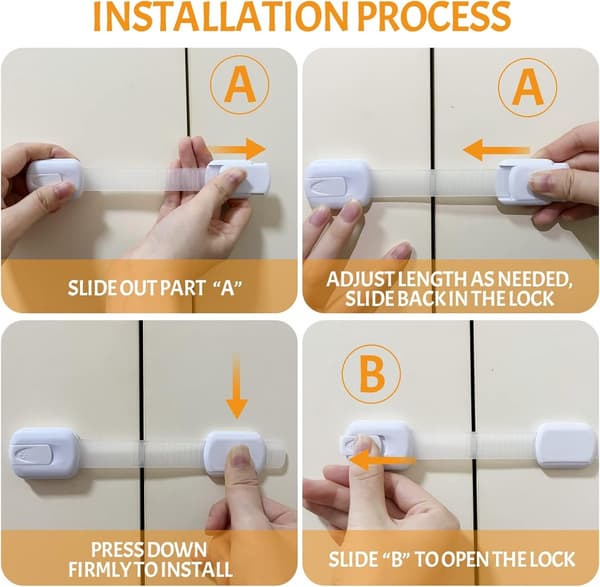 INSTALLATION PROCESS

A

SLIDE OUT PART "A"

A

ADJUST LENGTH AS NEEDED, SLIDE BACK IN THE LOCK

PRESS DOWN FIRMLY TO INSTALL

B

SLIDE "B" TO OPEN THE LOCK