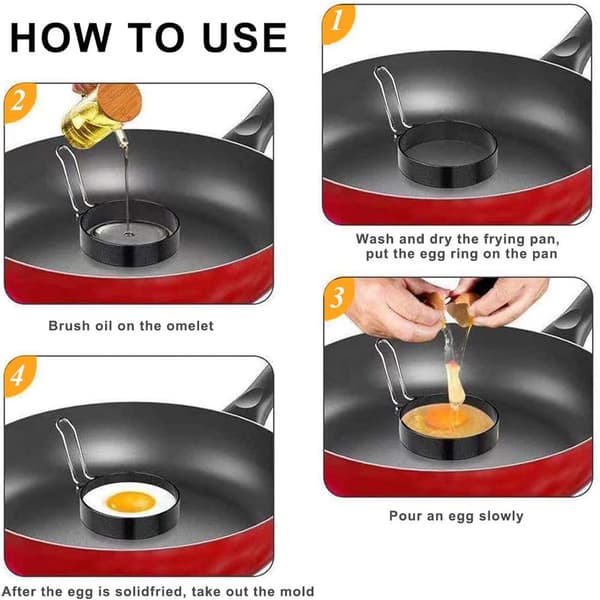 HOW TO USE

1

Wash and dry the frying pan, put the egg ring on the pan

2

Brush oil on the omelet

3

Pour an egg slowly

4

After the egg is solidfried, take out the mold