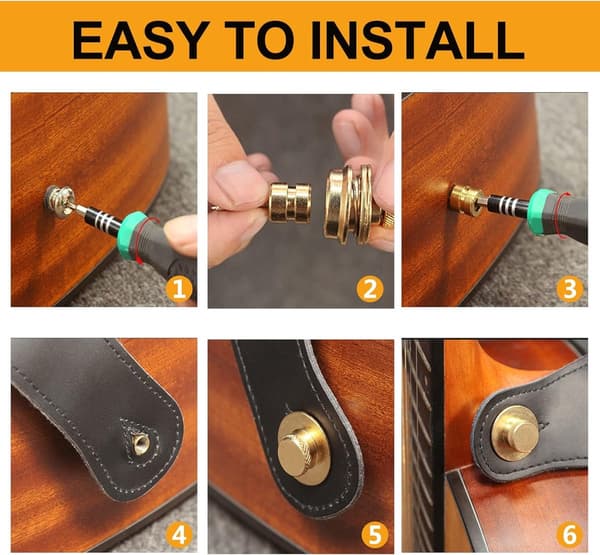 EASY TO INSTALL

1

2

3

4

5

6