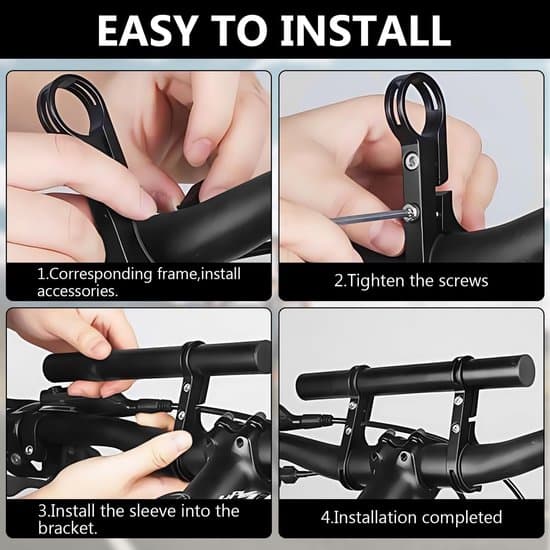 EASY TO INSTALL

1.Corresponding frame,install accessories.

2.Tighten the screws

3.Install the sleeve into the bracket.

4.Installation completed