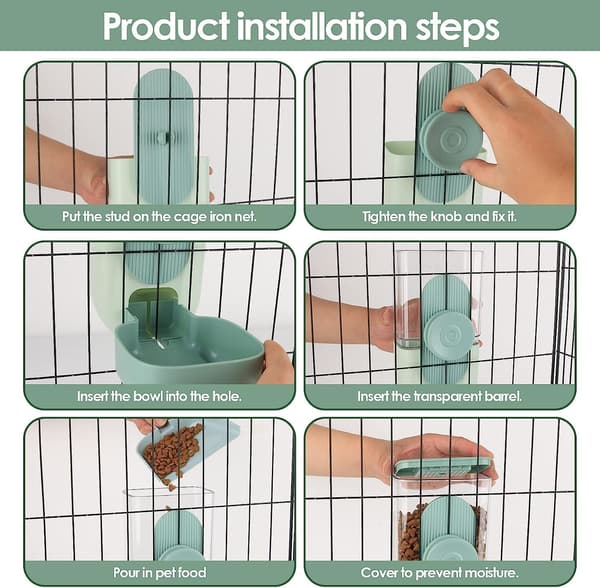 Product installation steps

Put the stud on the cage iron net.

Tighten the knob and fix it.

Insert the bowl into the hole.

Insert the transparent barrel.

Pour in pet food

Cover to prevent moisture.