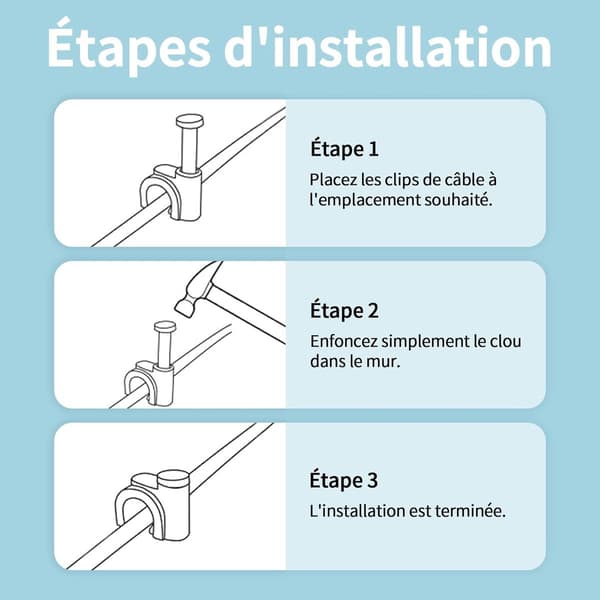 Étapes d'installation

Étape 1

Placez les clips de câble à l'emplacement souhaité.

Étape 2

Enfoncez simplement le clou dans le mur.

Étape 3

L'installation est terminée.