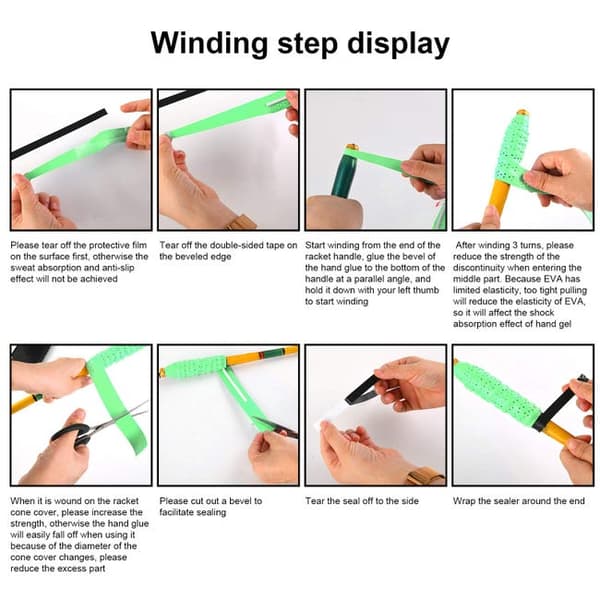 Winding step display

Please tear off the protective film on the surface first, otherwise the sweat absorption and anti-slip effect will not be achieved

Tear off the double-sided tape on the beveled edge

Start winding from the end of the racket handle, glue the bevel of the hand glue to the bottom of the handle at a parallel angle, and hold it down with your left thumb to start winding

After winding 3 turns, please reduce the strength of the discontinuity when entering the middle part. Because EVA has limited elasticity, too tight pulling will reduce the elasticity of EVA, so it will affect the shock absorption effect of hand gel

When it is wound on the racket cone cover, please increase the strength, otherwise the hand glue will easily fall off when using it because of the diameter of the cone cover changes, please reduce the excess part

Please cut out a bevel to facilitate sealing

Tear the seal off to the side

Wrap the sealer around the end