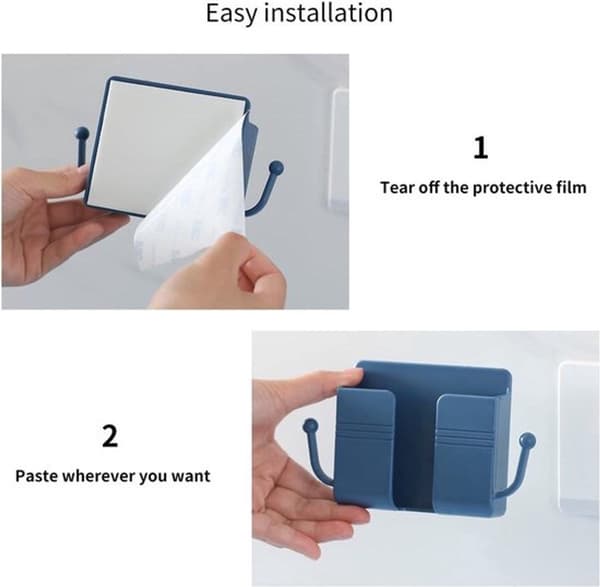 Easy installation

1

Tear off the protective film

2

Paste wherever you want