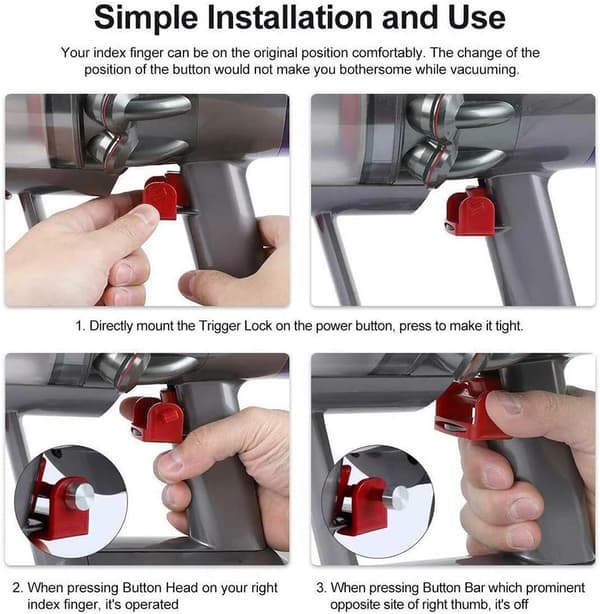 Simple Installation and Use

Your index finger can be on the original position comfortably. The change of the position of the button would not make you bothersome while vacuuming.

1. Directly mount the Trigger Lock on the power button, press to make it tight.

2. When pressing Button Head on your right index finger, it's operated

3. When pressing Button Bar which prominent opposite site of right thumb, it's off