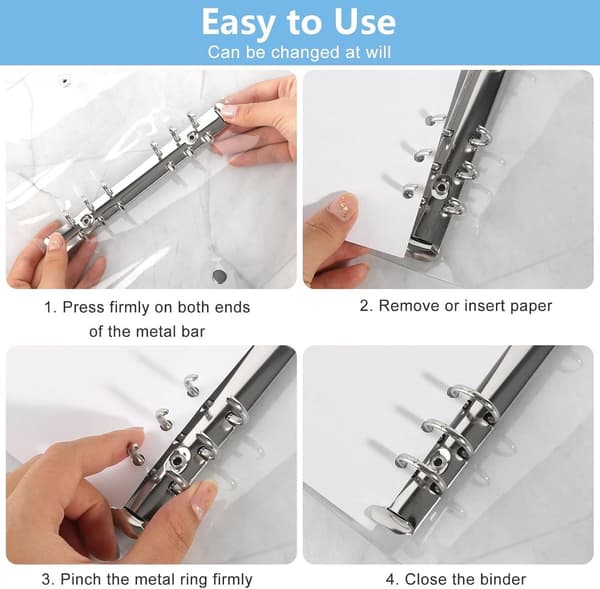 Easy to Use
Can be changed at will

1. Press firmly on both ends of the metal bar

2. Remove or insert paper

3. Pinch the metal ring firmly

4. Close the binder