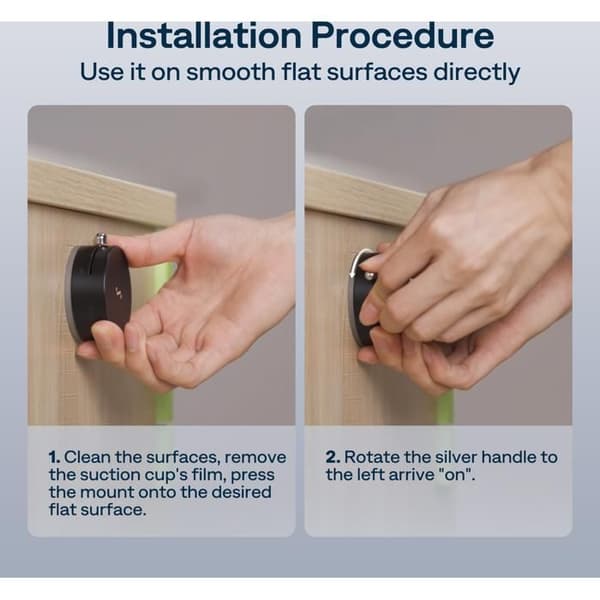 Installation Procedure
Use it on smooth flat surfaces directly

1. Clean the surfaces, remove the suction cup's film, press the mount onto the desired flat surface.

2. Rotate the silver handle to the left arrive "on".