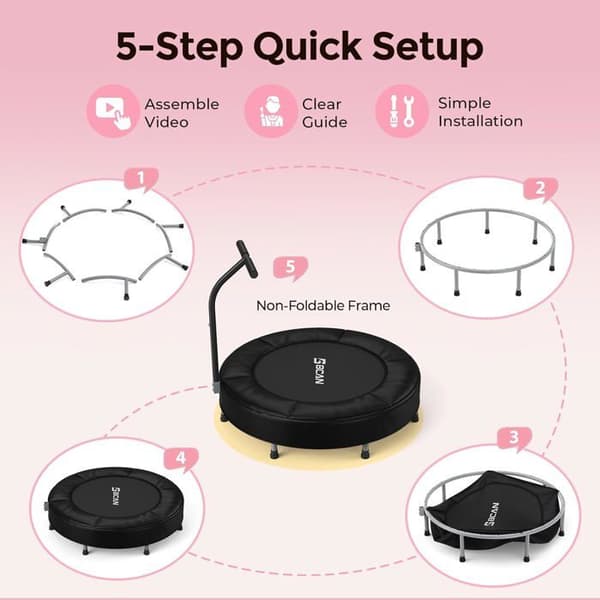 5-Step Quick Setup

Assemble Video

Clear Guide

Simple Installation

1

2

5

Non-Foldable Frame

BCAN

4

BCAN

3

BCAN