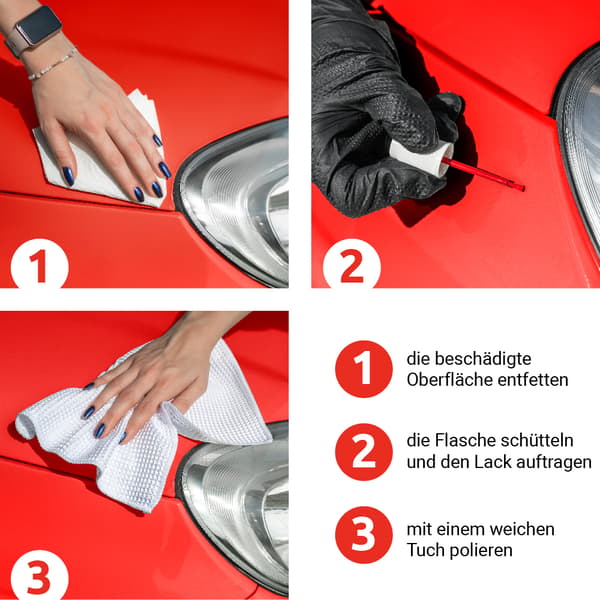 1

2

3

1 die beschädigte Oberfläche entfetten

2 die Flasche schütteln und den Lack auftragen

3 mit einem weichen Tuch polieren