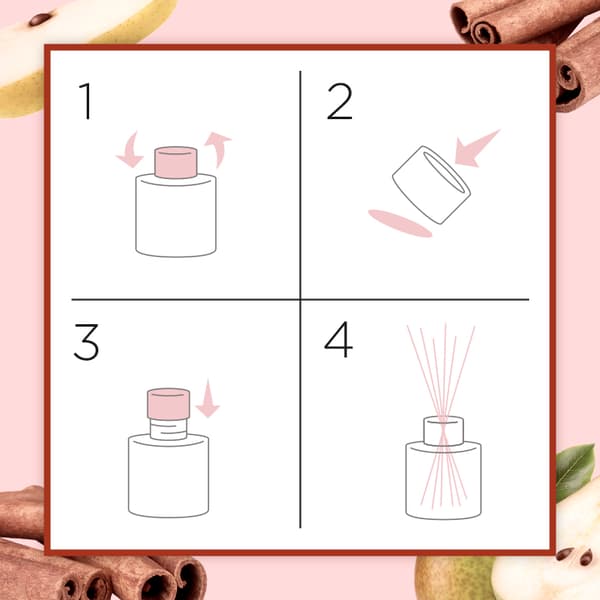 1

2

3

4