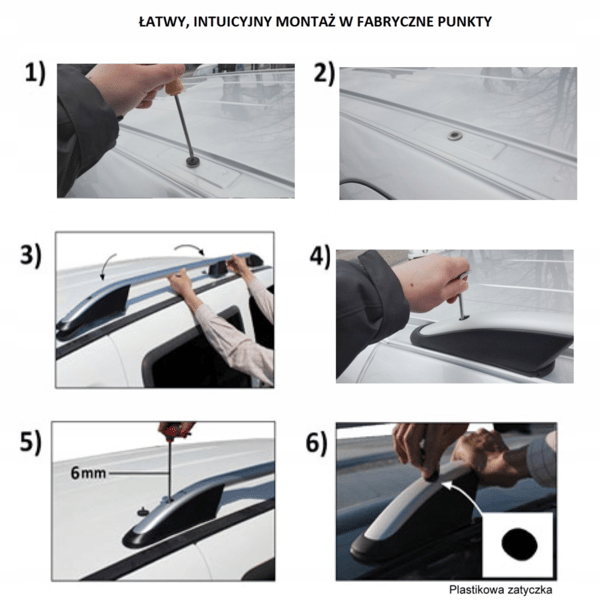 ŁATWY, INTUICYJNY MONTAŻ W FABRYCZNE PUNKTY

1)

2)

3)

4)

5)

6mm

6)

Plastikowa zatyczka