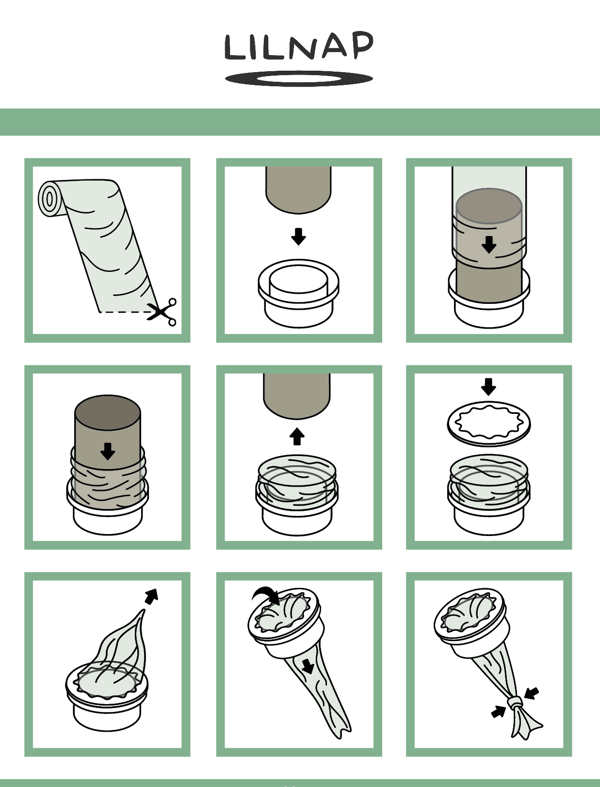 LILNAP