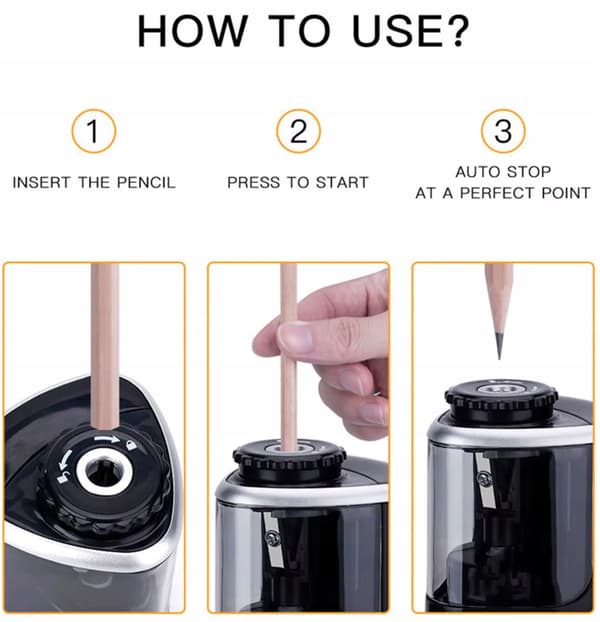 HOW TO USE?

1
INSERT THE PENCIL

2
PRESS TO START

3
AUTO STOP AT A PERFECT POINT