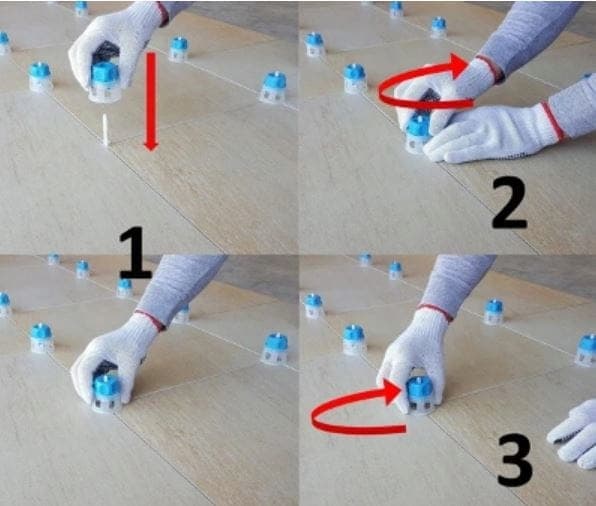 1
2
3