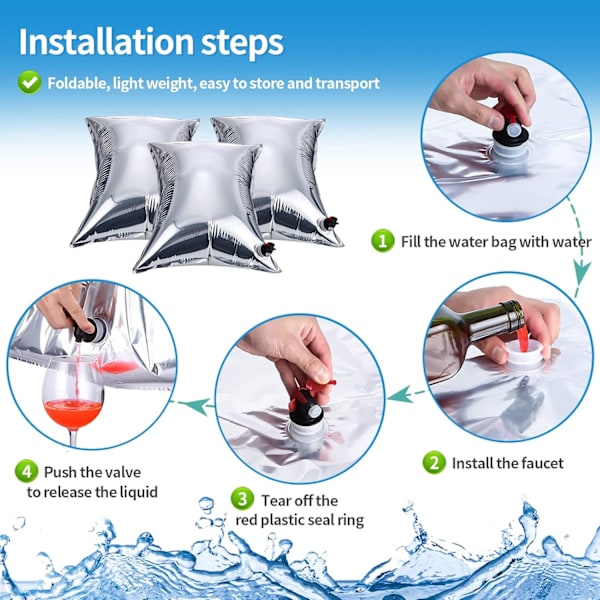 Installation steps

Foldable, light weight, easy to store and transport

1 Fill the water bag with water

2 Install the faucet

3 Tear off the red plastic seal ring

4 Push the valve to release the liquid