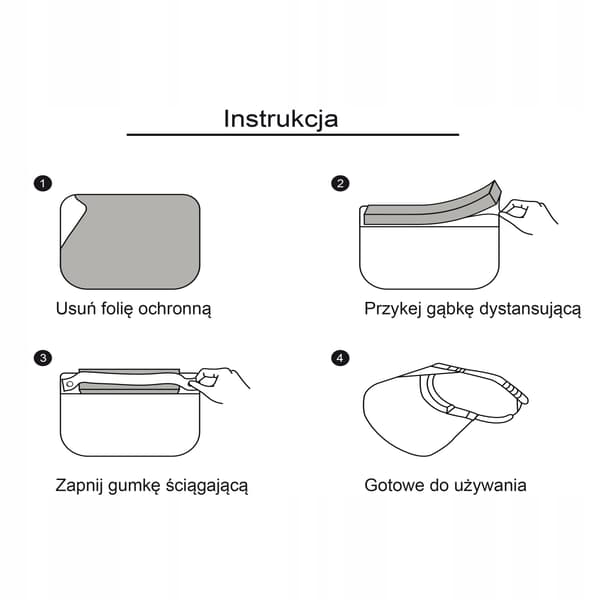 Instrukcja

1

Usuń folię ochronną

2

Przykej gąbkę dystansującą

3

Zapnij gumkę ściągającą

4

Gotowe do używania