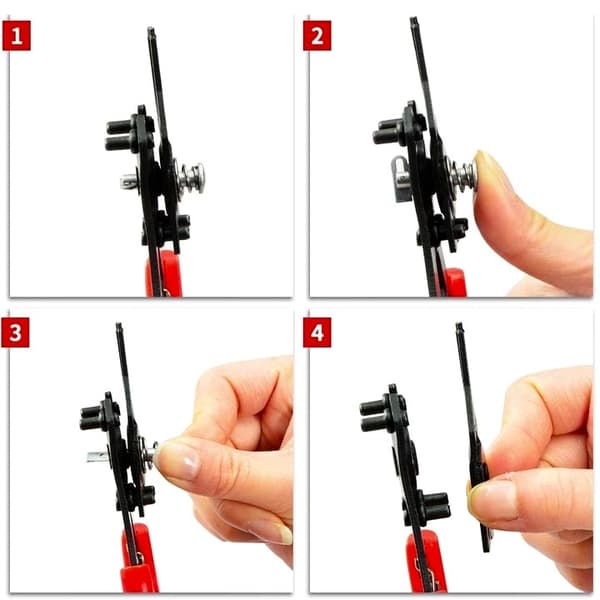 1

2

3

4