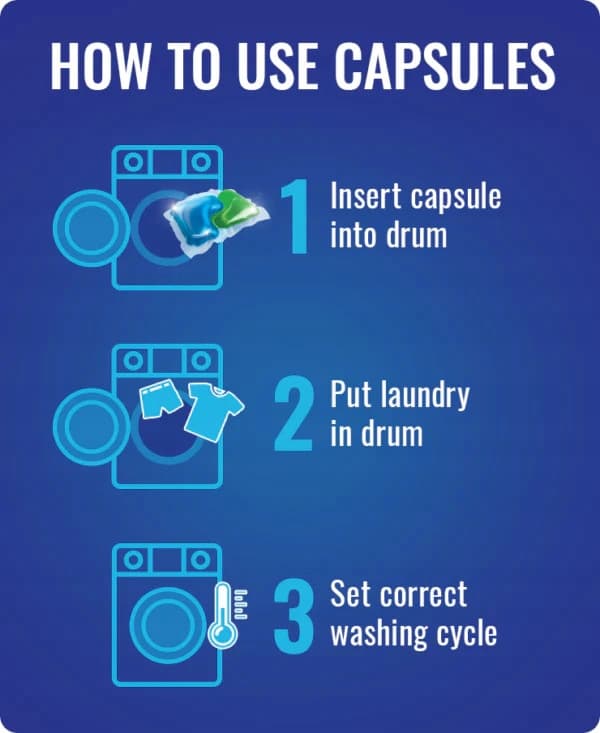 HOW TO USE CAPSULES

1 Insert capsule into drum

2 Put laundry in drum

3 Set correct washing cycle