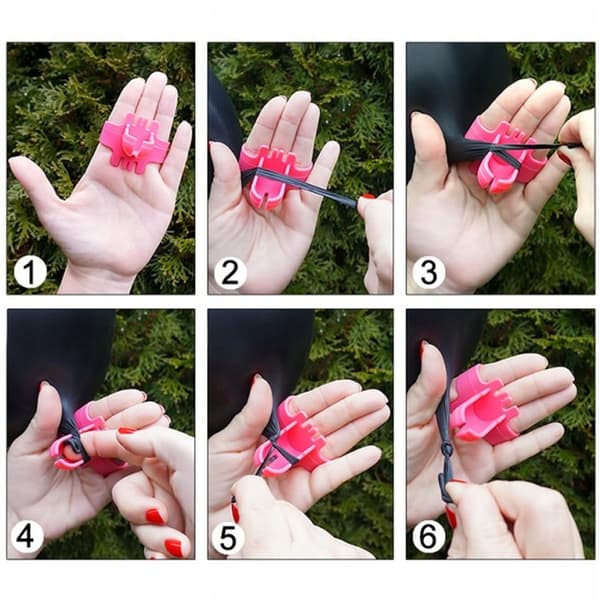 1
2
3
4
5
6