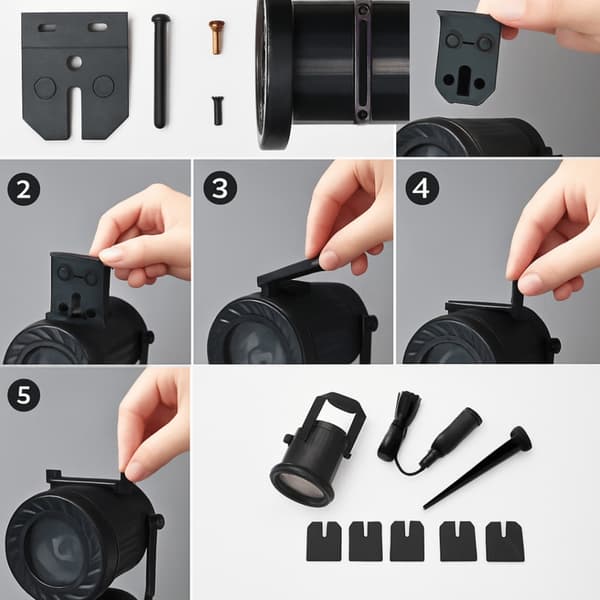 2

3

4

5